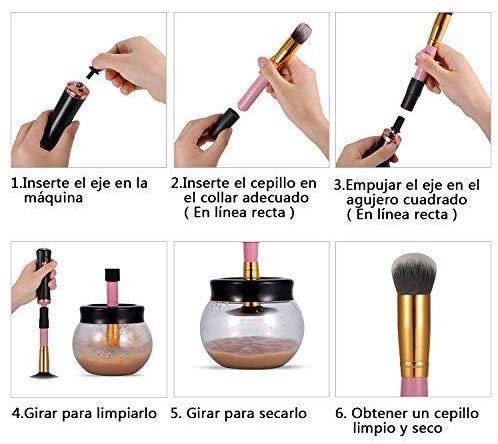 1.Inserte el eje en la máquina

2.Inserte el cepillo en el collar adecuado ( En línea recta )

3.Empujar el eje en el agujero cuadrado ( En línea recta )

4.Girar para limpiarlo

5. Girar para secarlo

6. Obtener un cepillo limpio y seco